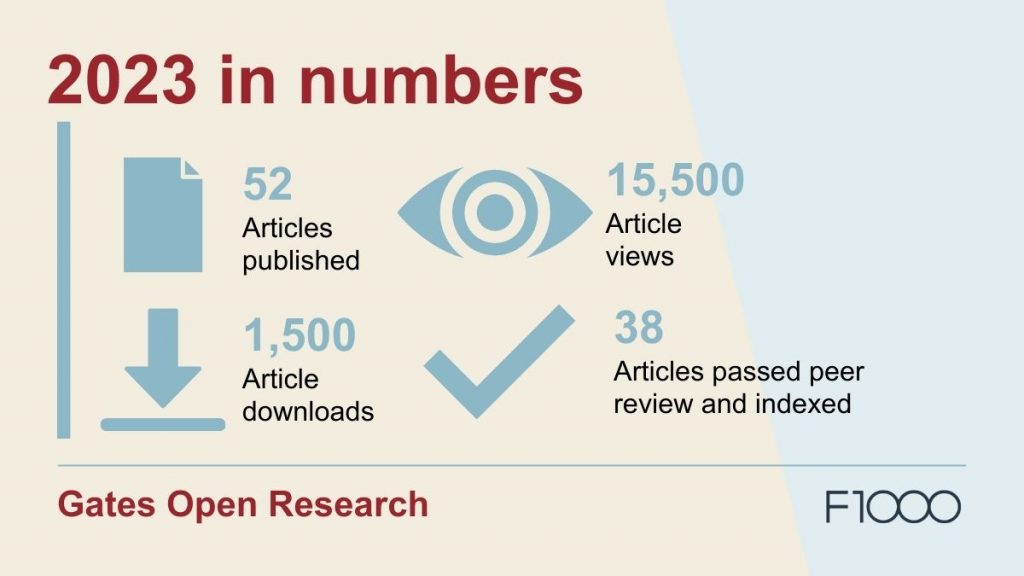 2023 in numbers

52
Articles published

15,500
Article views

1,500
Article downloads

38
Articles passed peer review and indexed

Gates Open Research

F1000