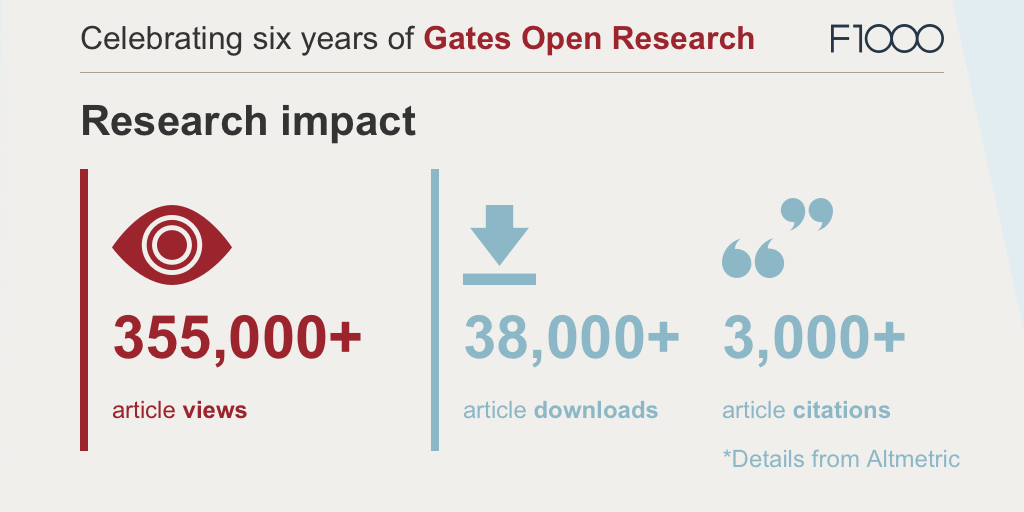 Celebrating six years of Gates Open Research

F1000

Research impact

355,000+

article views

38,000+

article downloads

3,000+

article citations

*Details from Altmetric