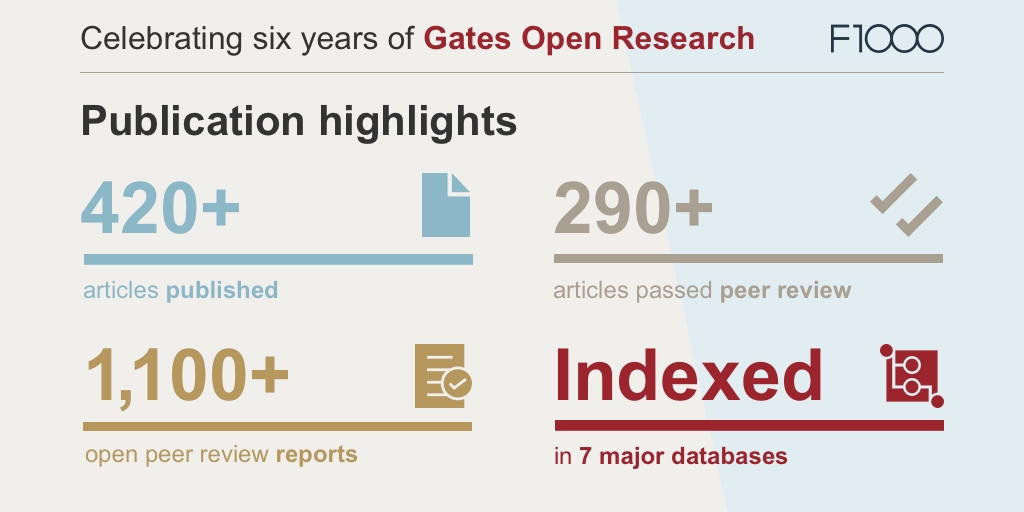 Celebrating six years of Gates Open Research

F1000

Publication highlights

420+

articles published

290+

articles passed peer review

1,100+

open peer review reports

Indexed

in 7 major databases