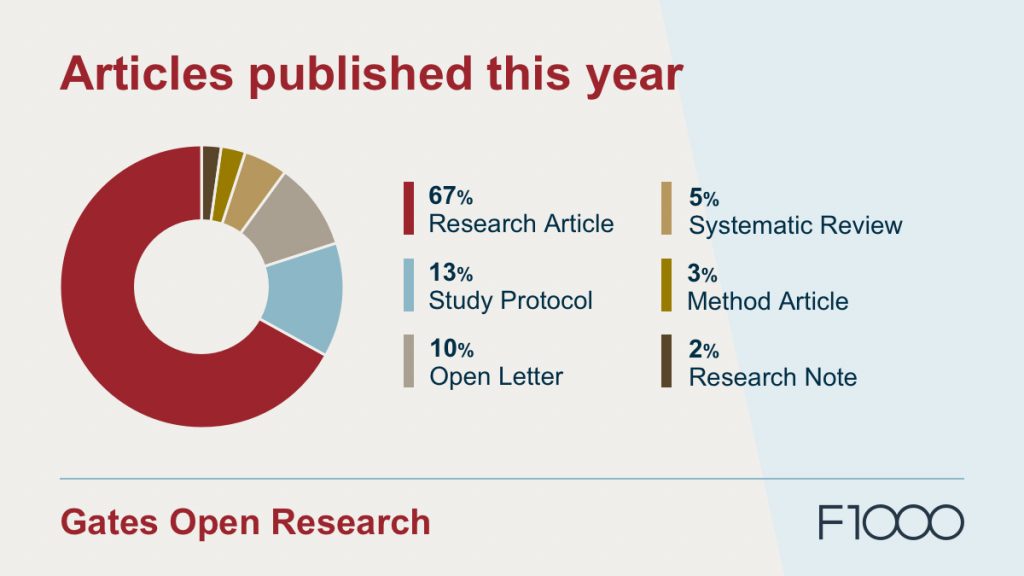 Articles published this year

67%
Research Article

13%
Study Protocol

10%
Open Letter

5%
Systematic Review

3%
Method Article

2%
Research Note

Gates Open Research

F1000