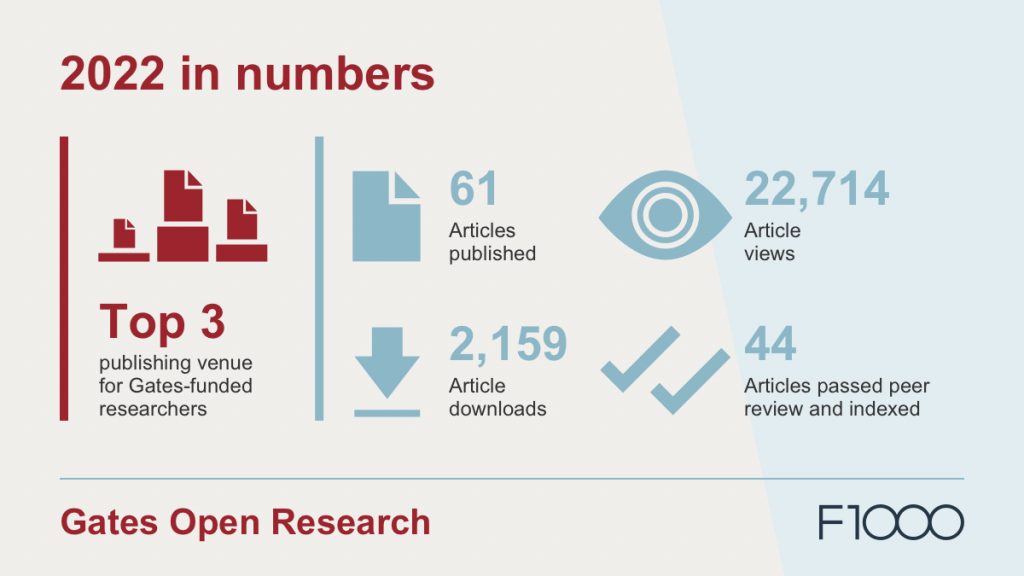 2022 in numbers

Top 3
publishing venue for Gates-funded researchers

61
Articles published

22,714
Article views

2,159
Article downloads

44
Articles passed peer review and indexed

Gates Open Research

F1000